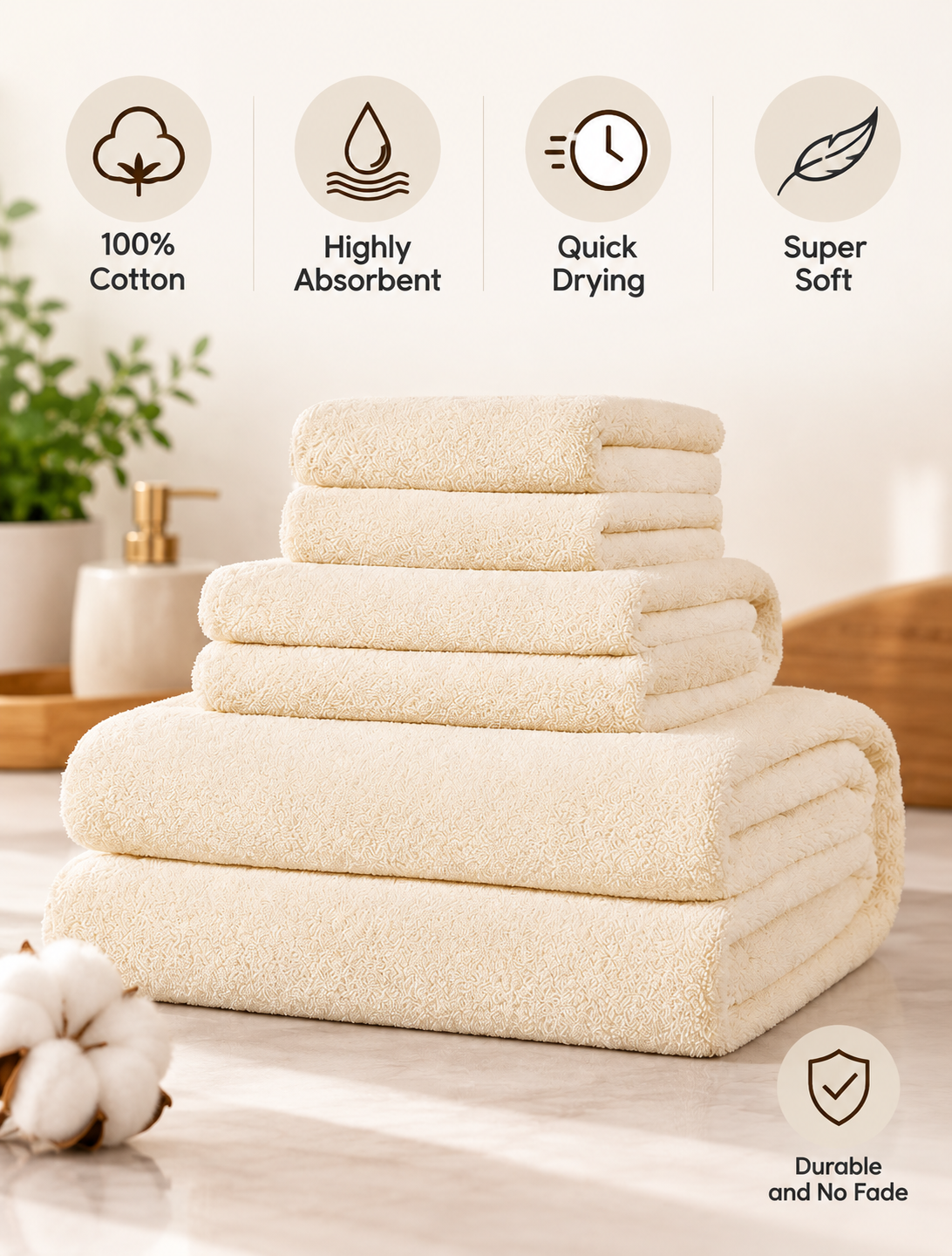 100%
Cotton

Highly
Absorbent

Quick
Drying

Super
Soft

Durable
and No Fade