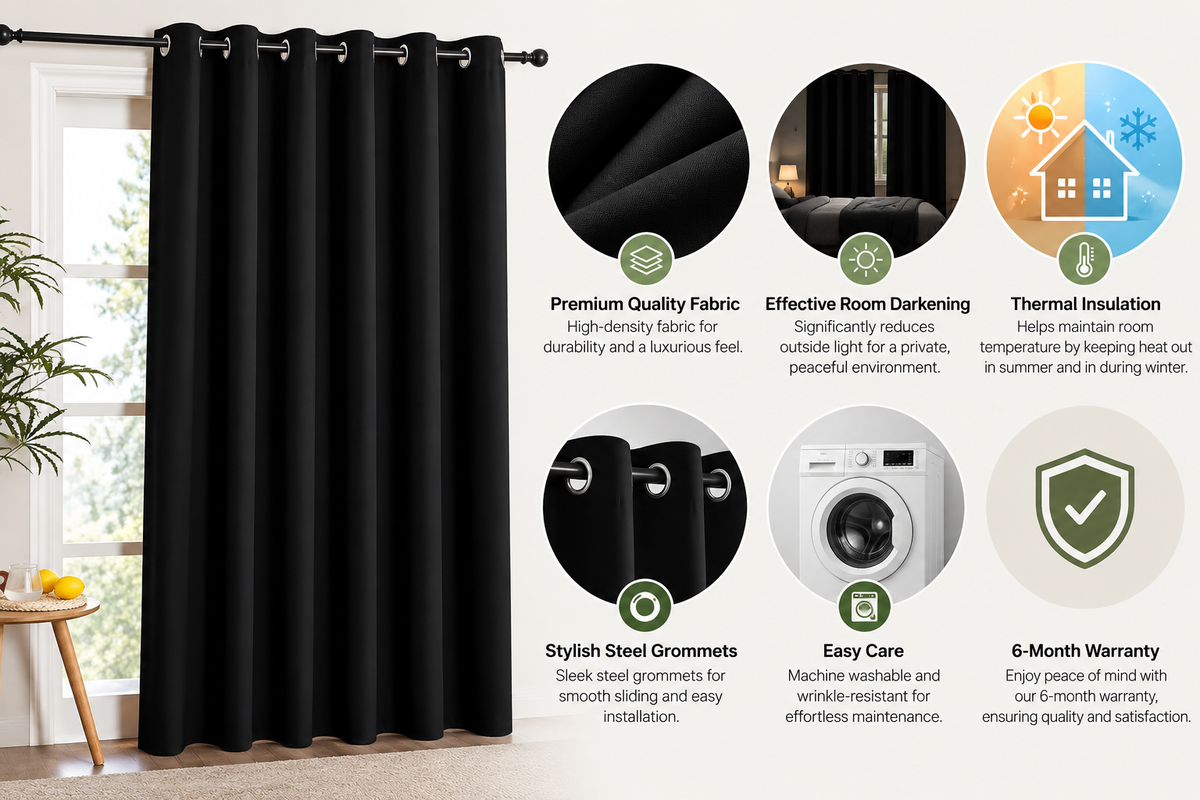 Premium Quality Fabric
High-density fabric for durability and a luxurious feel.

Effective Room Darkening
Significantly reduces outside light for a private, peaceful environment.

Thermal Insulation
Helps maintain room temperature by keeping heat out in summer and in during winter.

Stylish Steel Grommets
Sleek steel grommets for smooth sliding and easy installation.

Easy Care
Machine washable and wrinkle-resistant for effortless maintenance.

6-Month Warranty
Enjoy peace of mind with our 6-month warranty, ensuring quality and satisfaction.