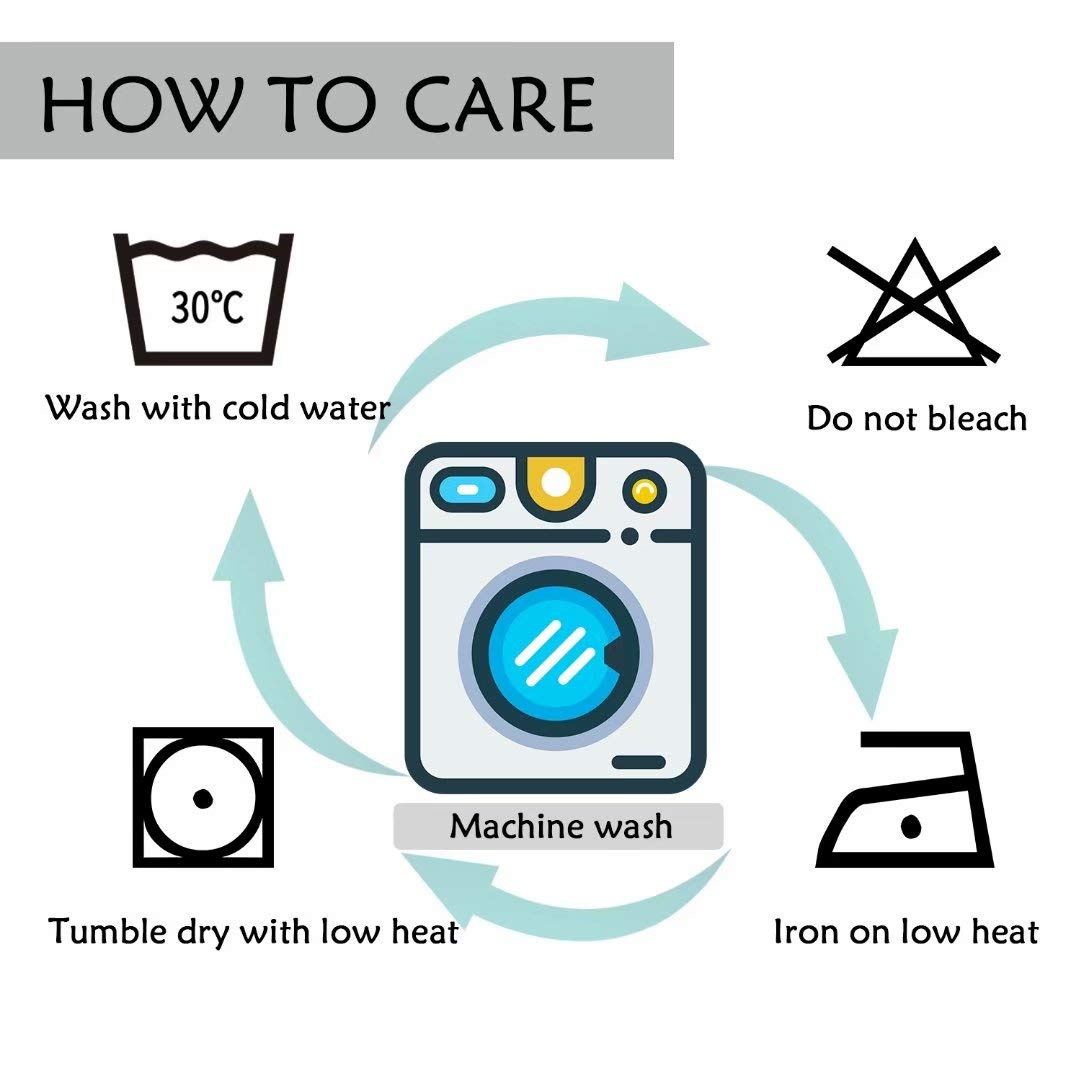 HOW TO CARE

30℃

Wash with cold water

Do not bleach

Machine wash

Tumble dry with low heat

Iron on low heat